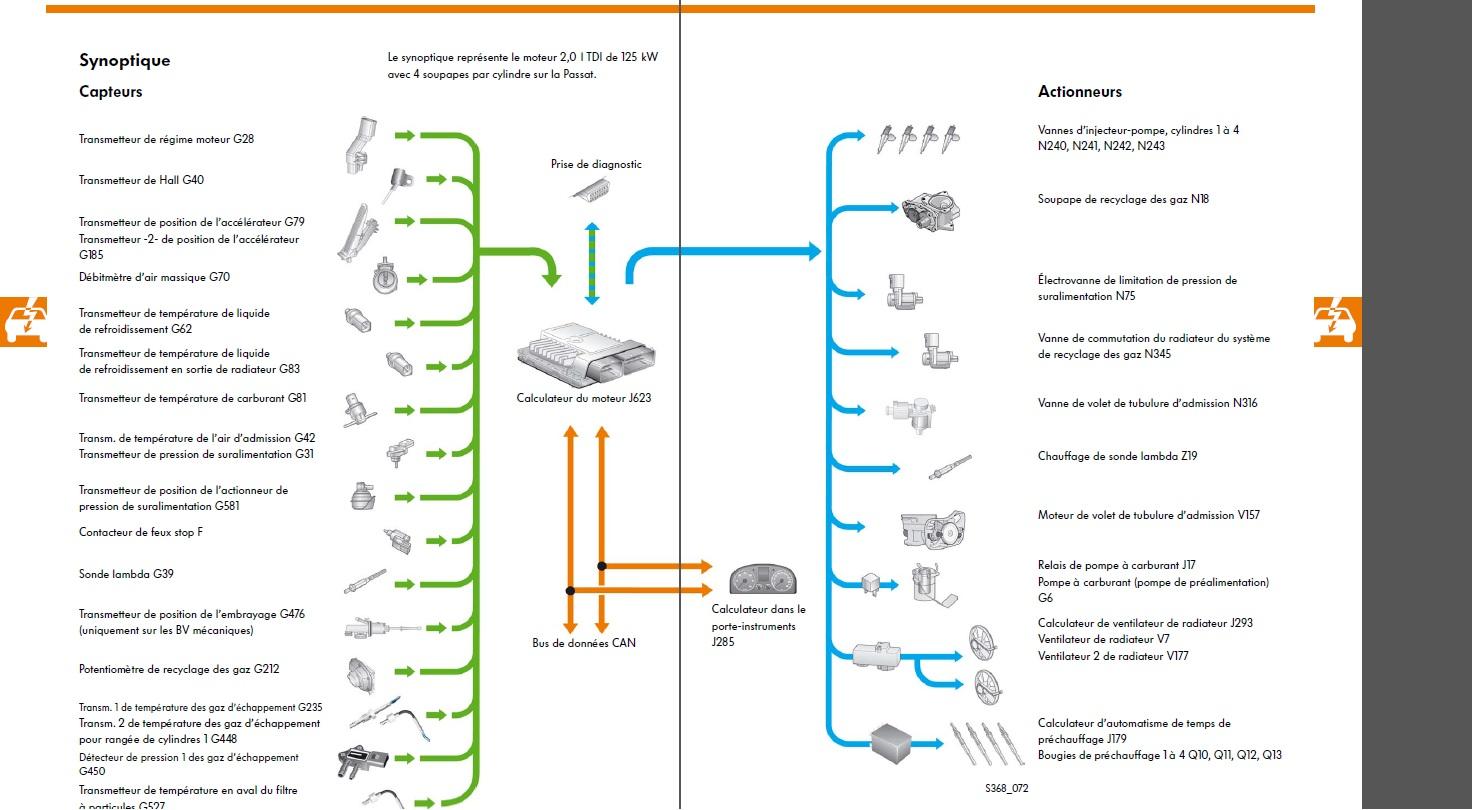 Synoptique

Le synoptique représente le moteur 2,0 l TDI de 125 kW avec 4 soupapes par cylindre sur la Passat.

Capteurs

Transmetteur de régime moteur G28

Transmetteur de Hall G40

Transmetteur de position de l'accélérateur G79
Transmetteur -2- de position de l'accélérateur G185

Débitmètre d'air massique G70

Transmetteur de température de liquide de refroidissement G62

Transmetteur de température de liquide de refroidissement en sortie de radiateur G83

Transmetteur de température de carburant G81

Transm. de température de l'air d'admission G42
Transmetteur de pression de suralimentation G31

Transmetteur de position de l'actionneur de pression de suralimentation G581

Contacteur de feux stop F

Sonde lambda G39

Transmetteur de position de l'embrayage G476 (uniquement sur les BV mécaniques)

Potentiomètre de recyclage des gaz G212

Transm. 1 de température des gaz d'échappement G235
Transm. 2 de température des gaz d'échappement pour rangée de cylindres 1 G448
Détecteur de pression 1 des gaz d'échappement G450
Transmetteur de température en aval du filtre à particules G527

Prise de diagnostic

Calculateur du moteur J623

Bus de données CAN

Calculateur dans le porte-instruments J285

Actionneurs

Vannes d'injecteur-pompe, cylindres 1 à 4 N240, N241, N242, N243

Soupape de recyclage des gaz N18

Électrovanne de limitation de pression de suralimentation N75

Vanne de commutation du radiateur du système de recyclage des gaz N345

Vanne de volet de tubulure d'admission N316

Chauffage de sonde lambda Z19

Moteur de volet de tubulure d'admission V157

Relais de pompe à carburant J17
Pompe à carburant (pompe de préalimentation) G6

Calculateur de ventilateur de radiateur J293
Ventilateur de radiateur V7
Ventilateur 2 de radiateur V177

Calculateur d'automatisme de temps de préchauffage J179
Bougies de préchauffage 1 à 4 Q10, Q11, Q12, Q13

S368_072