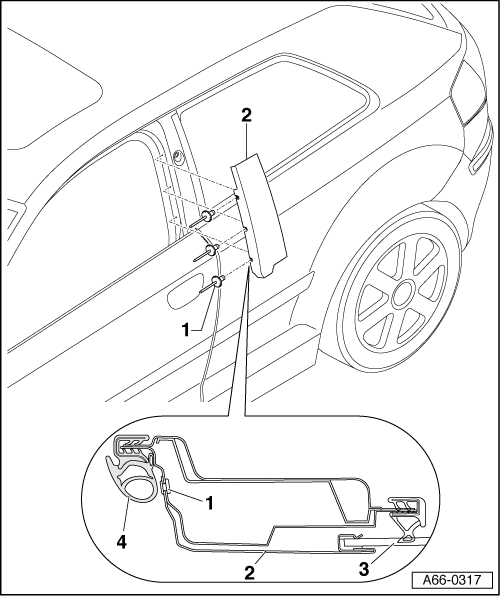 2
1
1
4
2
3
A66-0317